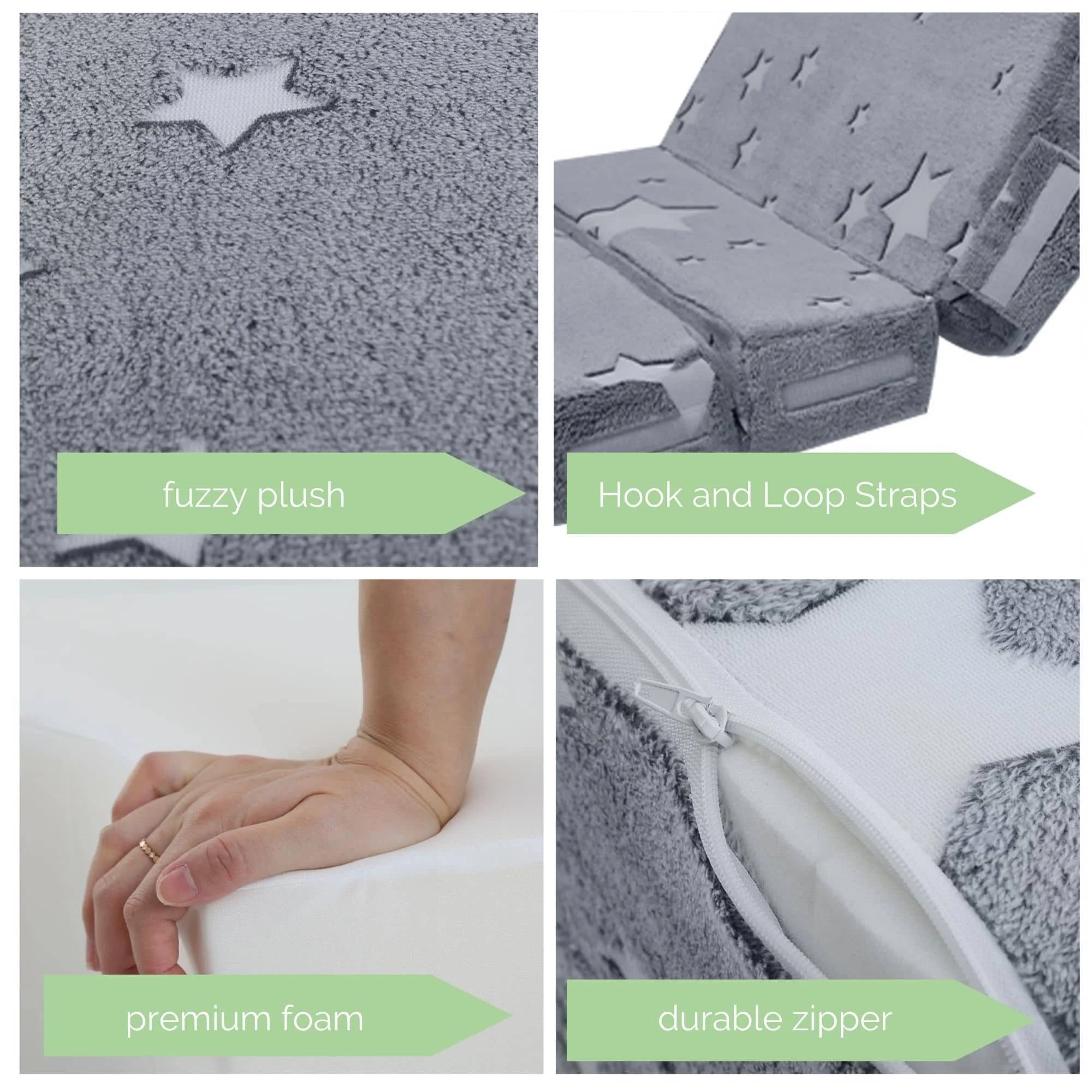 fuzzy plush

Hook and Loop Straps

premium foam

durable zipper