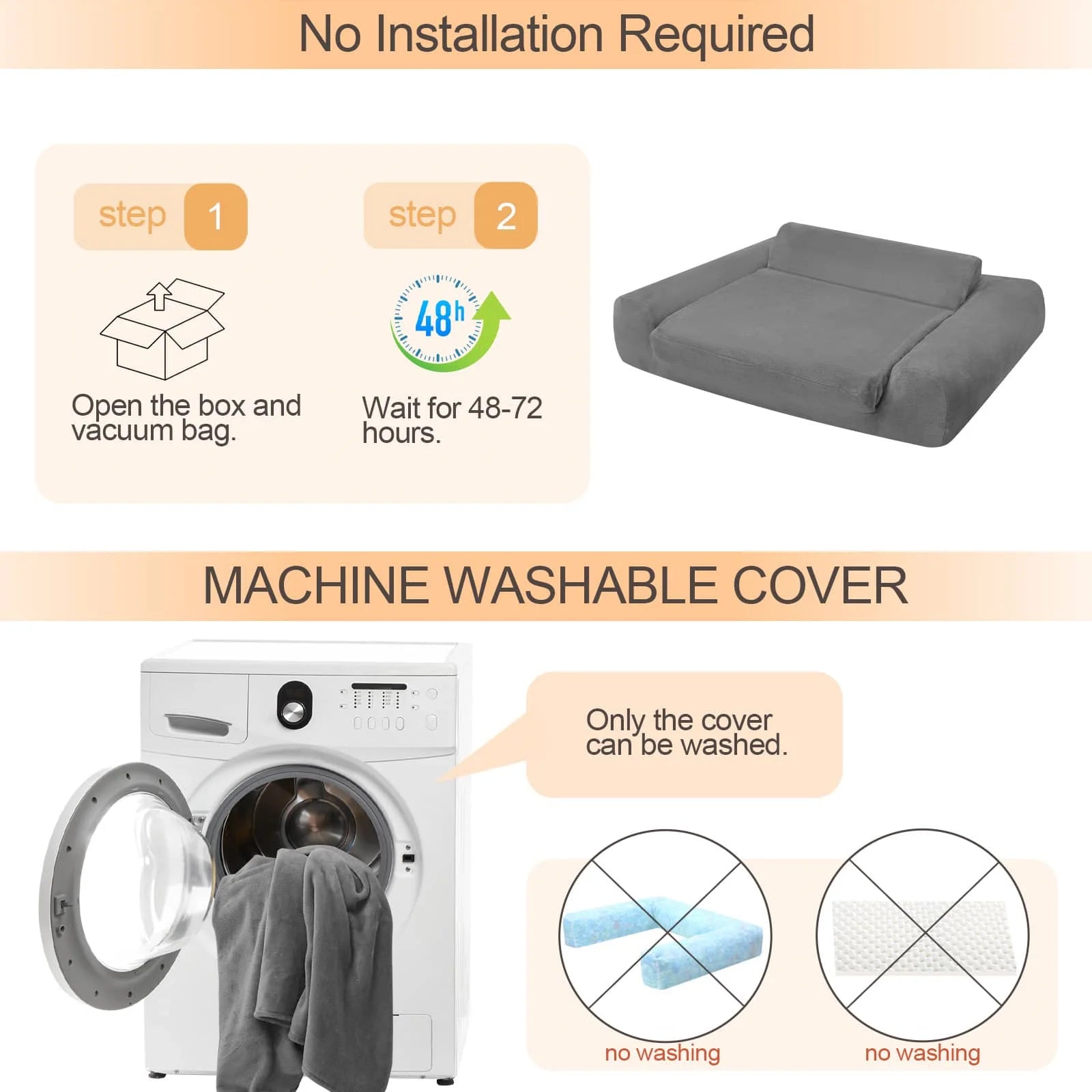 No Installation Required

step 1

Open the box and vacuum bag.

step 2

48h

Wait for 48-72 hours.

MACHINE WASHABLE COVER

Only the cover can be washed.

no washing

no washing