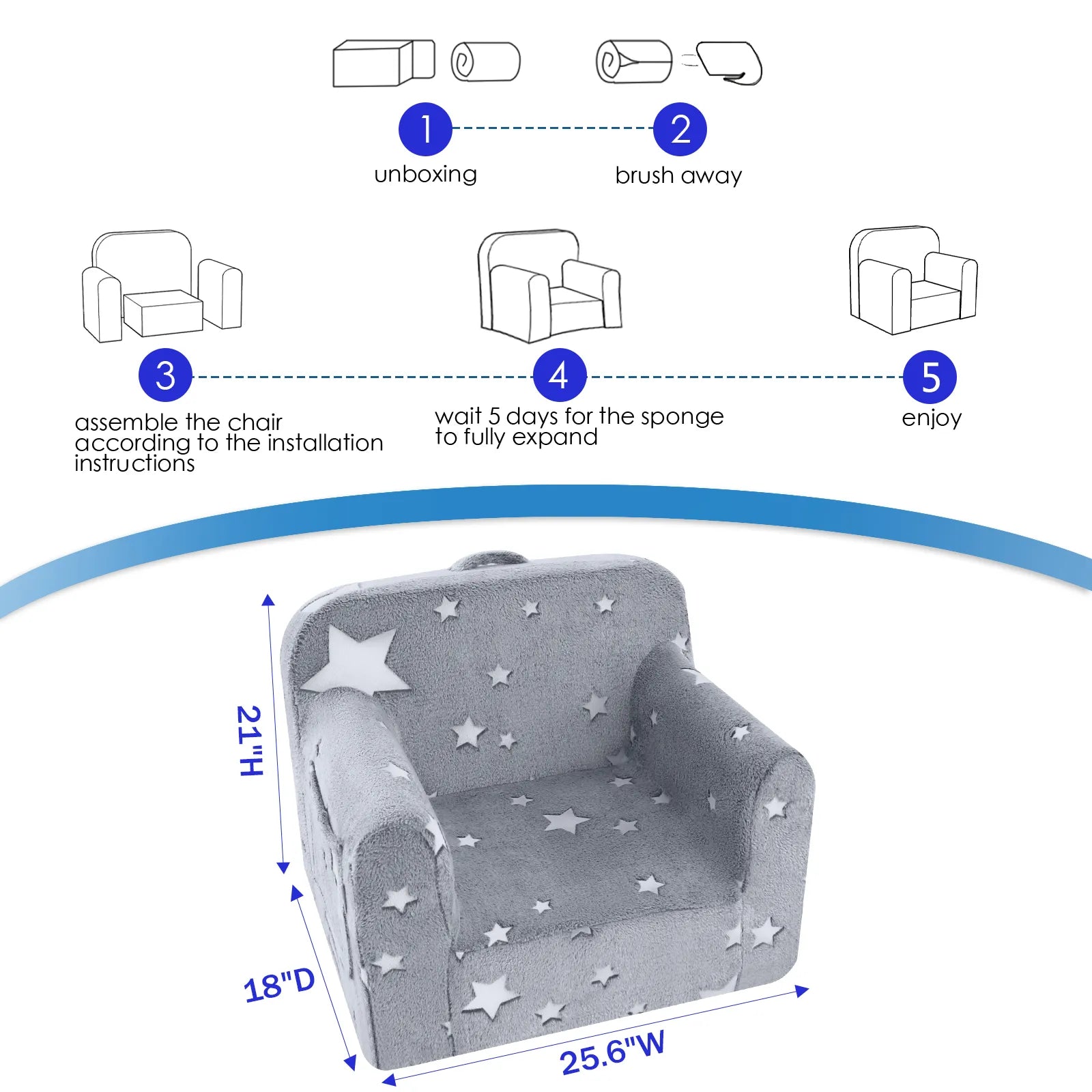 1
unboxing

2
brush away

3
assemble the chair according to the installation instructions

4
wait 5 days for the sponge to fully expand

5
enjoy

21"H

18"D

25.6"W